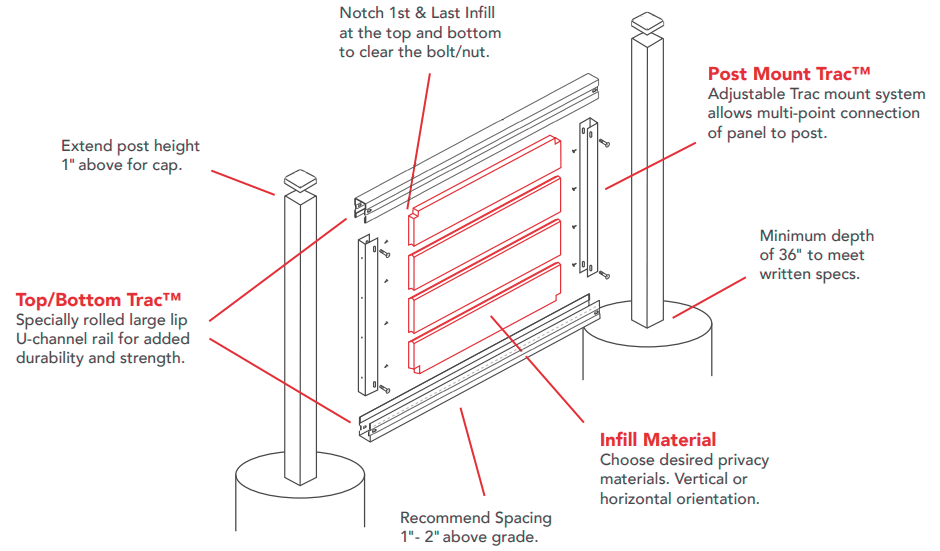 Notch 1st & Last Infill at the top and bottom to clear the bolt/nut.

Post Mount Trac™
Adjustable Trac mount system allows multi-point connection of panel to post.

Extend post height 1" above for cap.

Minimum depth of 36" to meet written specs.

Top/Bottom Trac™
Specially rolled large lip U-channel rail for added durability and strength.

Infill Material
Choose desired privacy materials. Vertical or horizontal orientation.

Recommend Spacing 1"- 2" above grade.